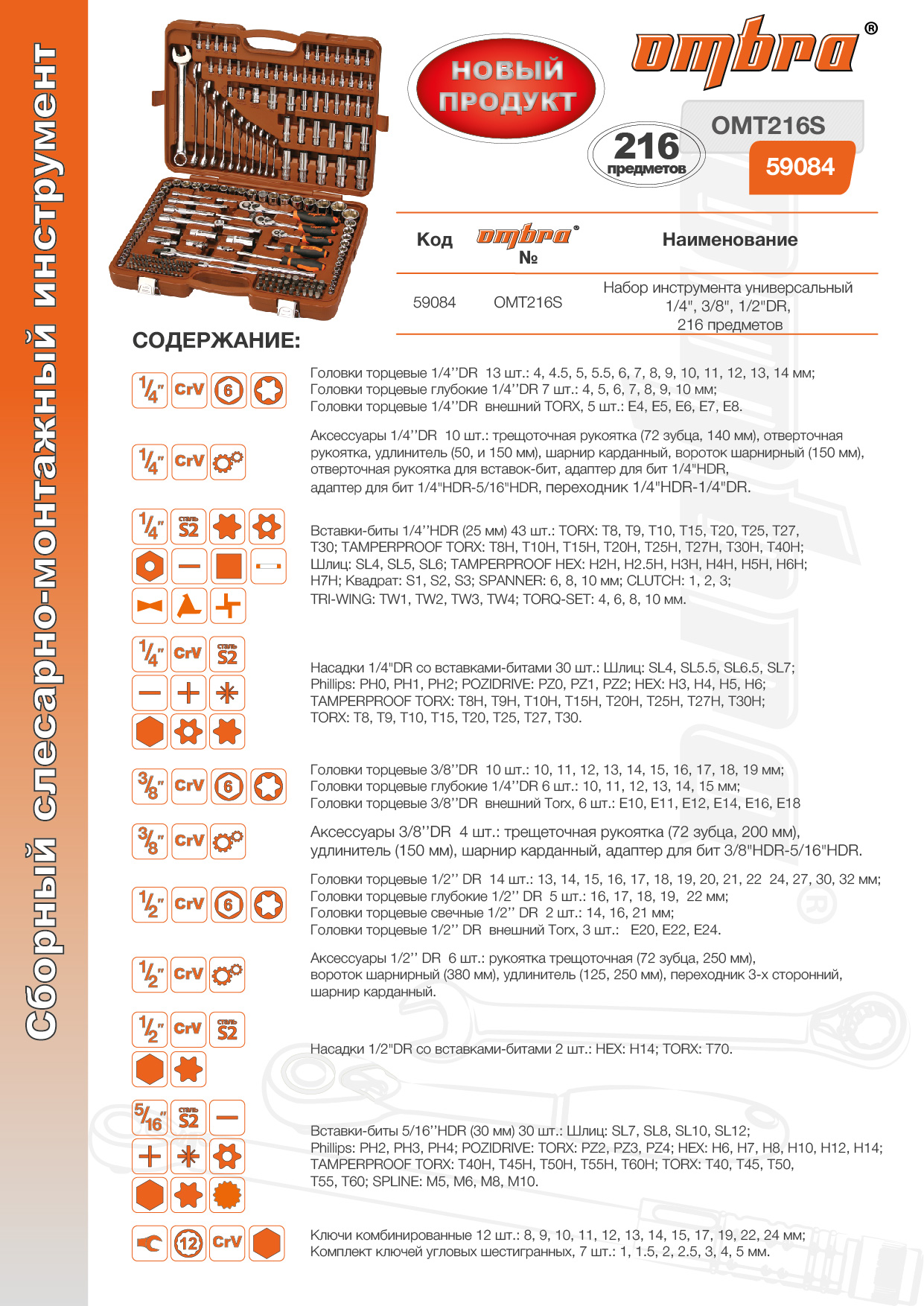 Сборный слесарно-монтажный инструмент

НОВЫЙ ПРОДУКТ

ombra®

216 предметов

OMT216S

59084

| Код | ombra® № | Наименование |
|---|---|---|
| 59084 | OMT216S | Набор инструмента универсальный 1/4", 3/8", 1/2"DR, 216 предметов |

СОДЕРЖАНИЕ:

1/4" CrV 6

Головки торцевые 1/4’’DR 13 шт.: 4, 4.5, 5, 5.5, 6, 7, 8, 9, 10, 11, 12, 13, 14 мм;
Головки торцевые глубокие 1/4’’DR 7 шт.: 4, 5, 6, 7, 8, 9, 10 мм;
Головки торцевые 1/4’’DR внешний TORX, 5 шт.: E4, E5, E6, E7, E8.

1/4" CrV

Аксессуары 1/4’’DR 10 шт.: трещоточная рукоятка (72 зубца, 140 мм), отверточная рукоятка, удлинитель (50, и 150 мм), шарнир карданный, вороток шарнирный (150 мм), отверточная рукоятка для вставок-бит, адаптер для бит 1/4"HDR, адаптер для бит 1/4"HDR-5/16"HDR, переходник 1/4"HDR-1/4"DR.

1/4" сталь S2

Вставки-биты 1/4’’HDR (25 мм) 43 шт.: TORX: T8, T9, T10, T15, T20, T25, T27, T30; TAMPERPROOF TORX: T8H, T10H, T15H, T20H, T25H, T27H, T30H, T40H; Шлиц: SL4, SL5, SL6; TAMPERPROOF HEX: H2H, H2.5H, H3H, H4H, H5H, H6H; H7H; Квадрат: S1, S2, S3; SPANNER: 6, 8, 10 мм; CLUTCH: 1, 2, 3; TRI-WING: TW1, TW2, TW3, TW4; TORQ-SET: 4, 6, 8, 10 мм.

1/4" CrV сталь S2

Насадки 1/4"DR со вставками-битами 30 шт.: Шлиц: SL4, SL5.5, SL6.5, SL7; Phillips: PH0, PH1, PH2; POZIDRIVE: PZ0, PZ1, PZ2; HEX: H3, H4, H5, H6; TAMPERPROOF TORX: T8H, T9H, T10H, T15H, T20H, T25H, T27H, T30H; TORX: T8, T9, T10, T15, T20, T25, T27, T30.

3/8" CrV 6

Головки торцевые 3/8’’DR 10 шт.: 10, 11, 12, 13, 14, 15, 16, 17, 18, 19 мм;
Головки торцевые глубокие 1/4’’DR 6 шт.: 10, 11, 12, 13, 14, 15 мм;
Головки торцевые 3/8’’DR внешний Torx, 6 шт.: E10, E11, E12, E14, E16, E18

3/8" CrV

Аксессуары 3/8’’DR 4 шт.: трещеточная рукоятка (72 зубца, 200 мм), удлинитель (150 мм), шарнир карданный, адаптер для бит 3/8"HDR-5/16"HDR.

1/2" CrV 6

Головки торцевые 1/2’’ DR 14 шт.: 13, 14, 15, 16, 17, 18, 19, 20, 21, 22 24, 27, 30, 32 мм;
Головки торцевые глубокие 1/2’’ DR 5 шт.: 16, 17, 18, 19, 22 мм;
Головки торцевые свечные 1/2’’ DR 2 шт.: 14, 16, 21 мм;
Головки торцевые 1/2’’ DR внешний Torx, 3 шт.: E20, E22, E24.

1/2" CrV

Аксессуары 1/2’’ DR 6 шт.: рукоятка трещоточная (72 зубца, 250 мм), вороток шарнирный (380 мм), удлинитель (125, 250 мм), переходник 3-х сторонний, шарнир карданный.

1/2" CrV сталь S2

Насадки 1/2"DR со вставками-битами 2 шт.: HEX: H14; TORX: T70.

5/16" сталь S2

Вставки-биты 5/16’’HDR (30 мм) 30 шт.: Шлиц: SL7, SL8, SL10, SL12; Phillips: PH2, PH3, PH4; POZIDRIVE: TORX: PZ2, PZ3, PZ4; HEX: H6, H7, H8, H10, H12, H14; TAMPERPROOF TORX: T40H, T45H, T50H, T55H, T60H; TORX: T40, T45, T50, T55, T60; SPLINE: M5, M6, M8, M10.

12 CrV

Ключи комбинированные 12 шт.: 8, 9, 10, 11, 12, 13, 14, 15, 17, 19, 22, 24 мм;
Комплект ключей угловых шестигранных, 7 шт.: 1, 1.5, 2, 2.5, 3, 4, 5 мм.